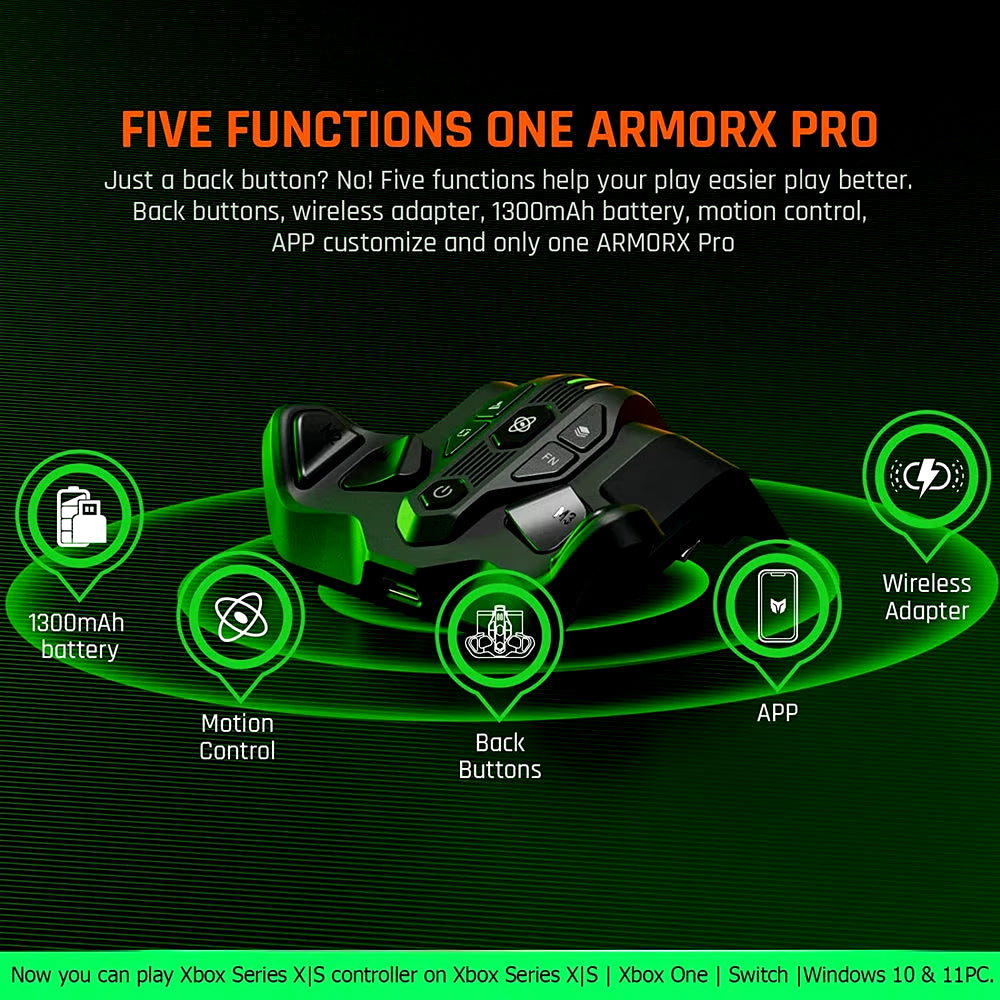 FIVE FUNCTIONS ONE ARMORX PRO

Just a back button? No! Five functions help your play easier play better. Back buttons, wireless adapter, 1300mAh battery, motion control, APP customize and only one ARMORX Pro

FN

M3

1300mAh battery

Motion Control

Back Buttons

APP

Wireless Adapter

Now you can play Xbox Series X|S controller on Xbox Series X|S | Xbox One | Switch |Windows 10 & 11PC.